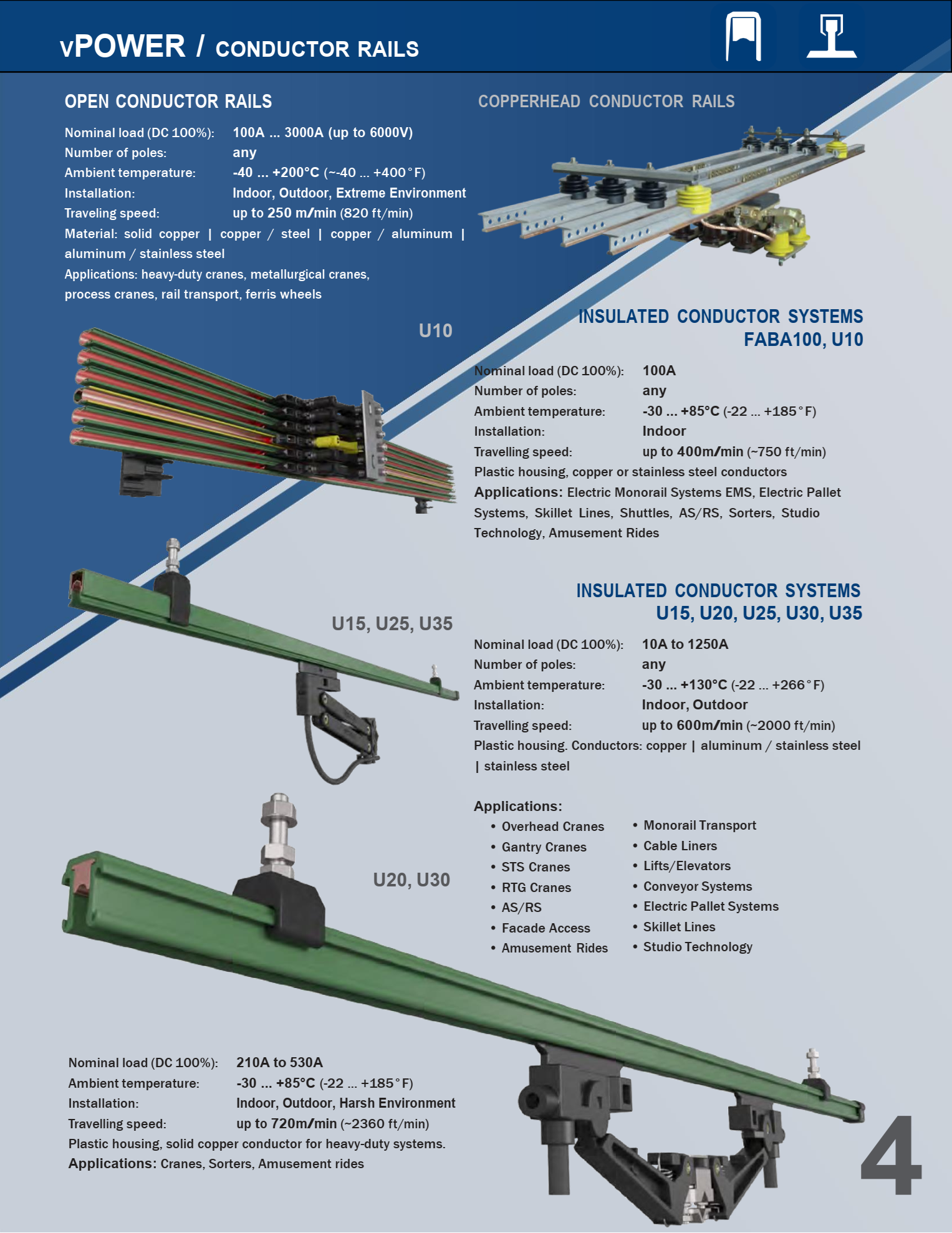 vPOWER / CONDUCTOR RAILS

OPEN CONDUCTOR RAILS

Nominal load (DC 100%): 100A ... 3000A (up to 6000V)
Number of poles: any
Ambient temperature: -40 ... +200°C (~-40 ... +400°F)
Installation: Indoor, Outdoor, Extreme Environment
Traveling speed: up to 250 m/min (820 ft/min)
Material: solid copper | copper / steel | copper / aluminum | aluminum / stainless steel
Applications: heavy-duty cranes, metallurgical cranes, process cranes, rail transport, ferris wheels

COPPERHEAD CONDUCTOR RAILS

U10

INSULATED CONDUCTOR SYSTEMS
FABA100, U10

Nominal load (DC 100%): 100A
Number of poles: any
Ambient temperature: -30 ... +85°C (-22 ... +185°F)
Installation: Indoor
Travelling speed: up to 400m/min (~750 ft/min)
Plastic housing, copper or stainless steel conductors
Applications: Electric Monorail Systems EMS, Electric Pallet Systems, Skillet Lines, Shuttles, AS/RS, Sorters, Studio Technology, Amusement Rides

U15, U25, U35

INSULATED CONDUCTOR SYSTEMS
U15, U20, U25, U30, U35

Nominal load (DC 100%): 10A to 1250A
Number of poles: any
Ambient temperature: -30 ... +130°C (-22 ... +266°F)
Installation: Indoor, Outdoor
Travelling speed: up to 600m/min (~2000 ft/min)
Plastic housing. Conductors: copper | aluminum / stainless steel | stainless steel

Applications:
• Overhead Cranes
• Gantry Cranes
• STS Cranes
• RTG Cranes
• AS/RS
• Facade Access
• Amusement Rides
• Monorail Transport
• Cable Liners
• Lifts/Elevators
• Conveyor Systems
• Electric Pallet Systems
• Skillet Lines
• Studio Technology

U20, U30

Nominal load (DC 100%): 210A to 530A
Ambient temperature: -30 ... +85°C (-22 ... +185°F)
Installation: Indoor, Outdoor, Harsh Environment
Travelling speed: up to 720m/min (~2360 ft/min)
Plastic housing, solid copper conductor for heavy-duty systems.
Applications: Cranes, Sorters, Amusement rides

4