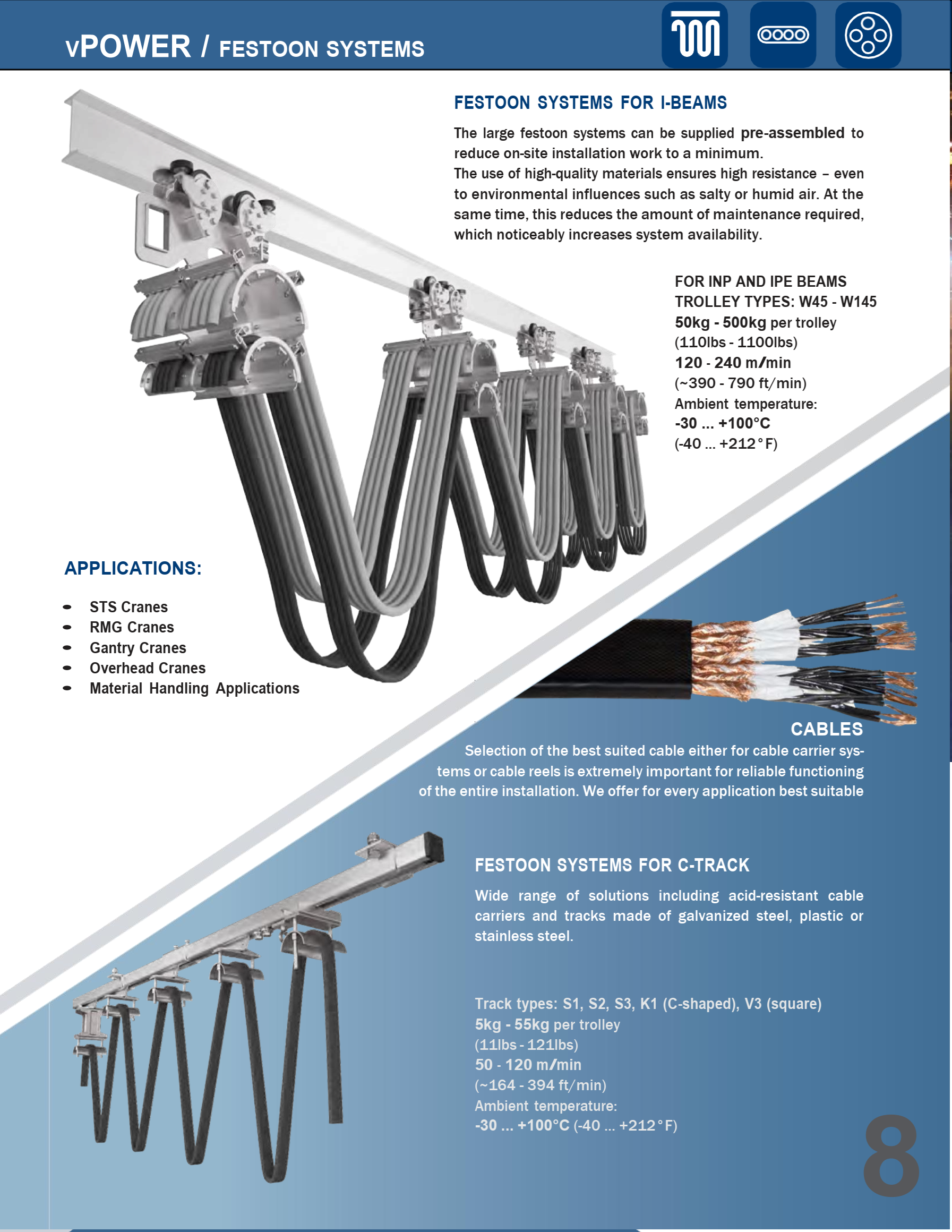 vPOWER / FESTOON SYSTEMS

FESTOON SYSTEMS FOR I-BEAMS

The large festoon systems can be supplied pre-assembled to reduce on-site installation work to a minimum.
The use of high-quality materials ensures high resistance – even to environmental influences such as salty or humid air. At the same time, this reduces the amount of maintenance required, which noticeably increases system availability.

FOR INP AND IPE BEAMS
TROLLEY TYPES: W45 - W145
50kg - 500kg per trolley
(110lbs - 1100lbs)
120 - 240 m/min
(~390 - 790 ft/min)
Ambient temperature:
-30 ... +100°C
(-40 ... +212°F)

APPLICATIONS:

- STS Cranes
- RMG Cranes
- Gantry Cranes
- Overhead Cranes
- Material Handling Applications

CABLES
Selection of the best suited cable either for cable carrier systems or cable reels is extremely important for reliable functioning of the entire installation. We offer for every application best suitable

FESTOON SYSTEMS FOR C-TRACK

Wide range of solutions including acid-resistant cable carriers and tracks made of galvanized steel, plastic or stainless steel.

Track types: S1, S2, S3, K1 (C-shaped), V3 (square)
5kg - 55kg per trolley
(11lbs - 121lbs)
50 - 120 m/min
(~164 - 394 ft/min)
Ambient temperature:
-30 ... +100°C (-40 ... +212°F)

8